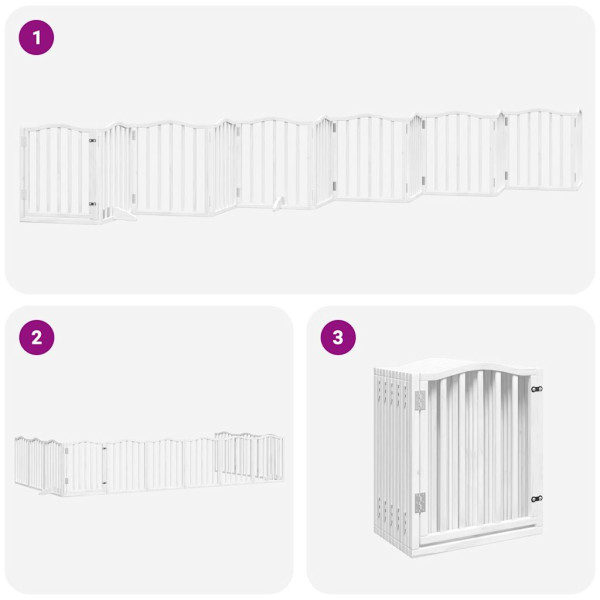 1

2

3