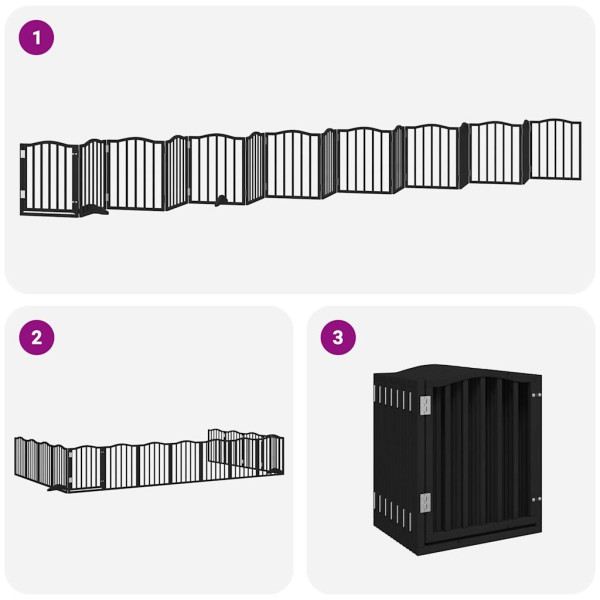 1

2

3