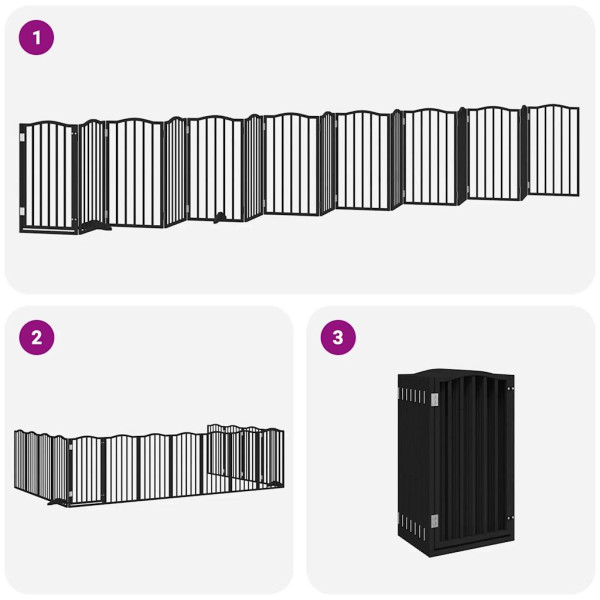 1

2

3