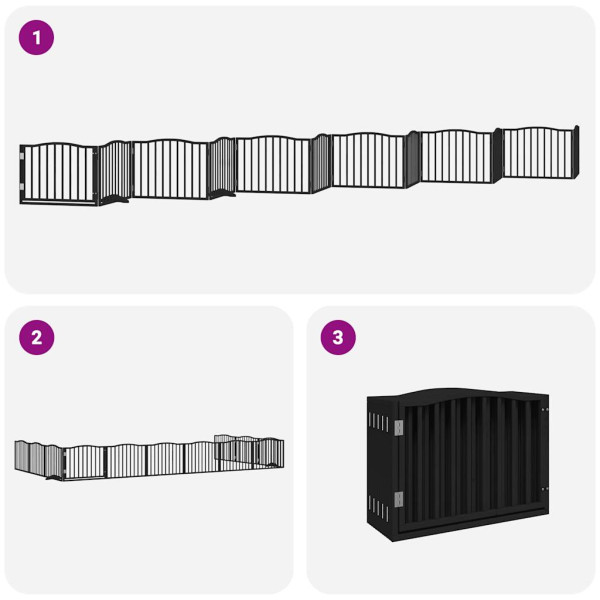 1

2

3