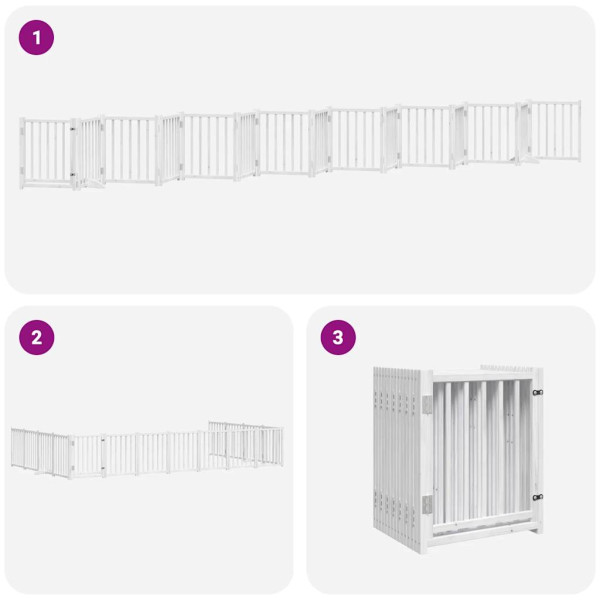 1

2

3