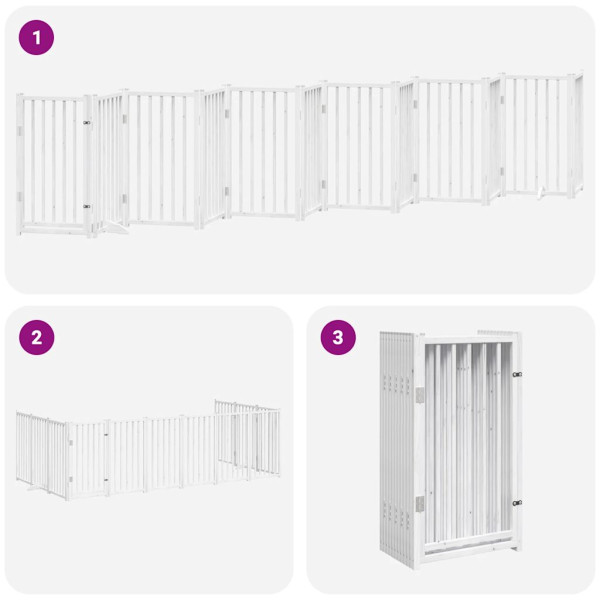 1

2

3