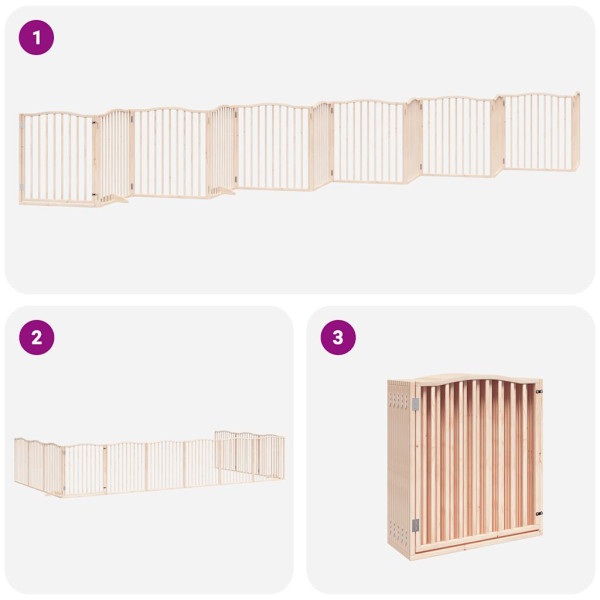 1

2

3