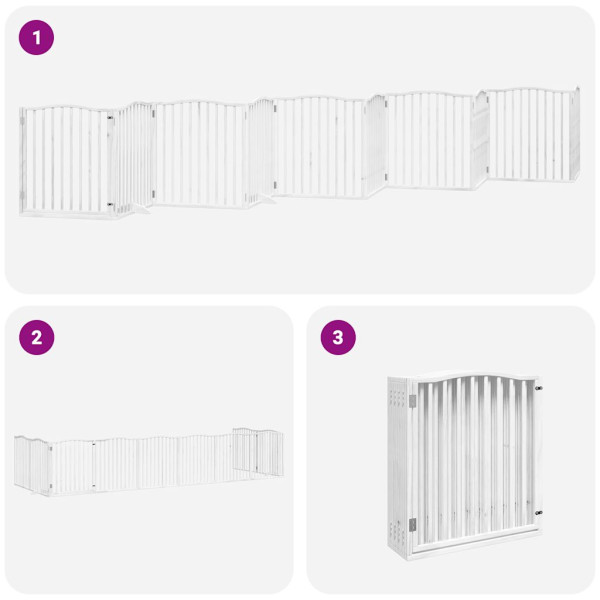 1

2

3