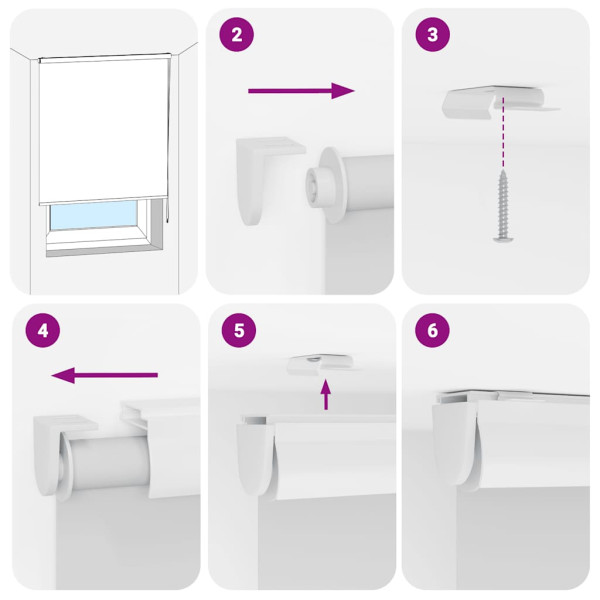 2

3

4

5

6