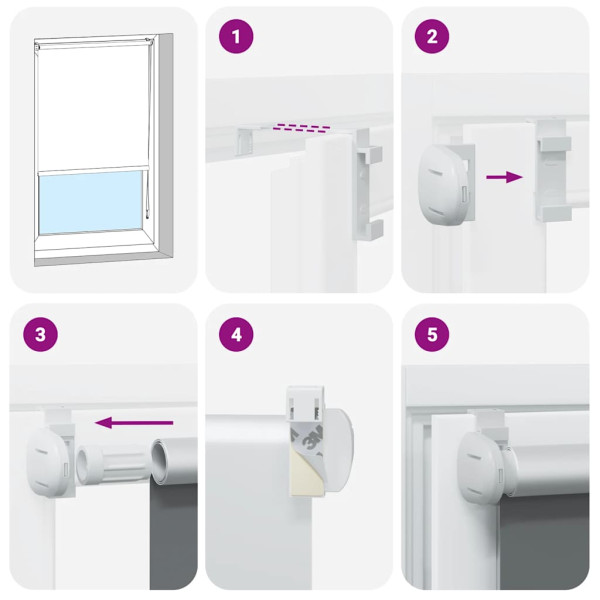 1

2

3

4

3M

5