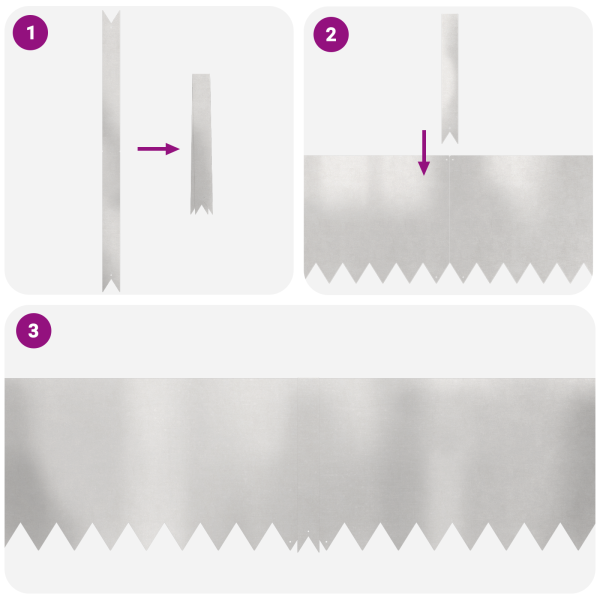 1

2

3