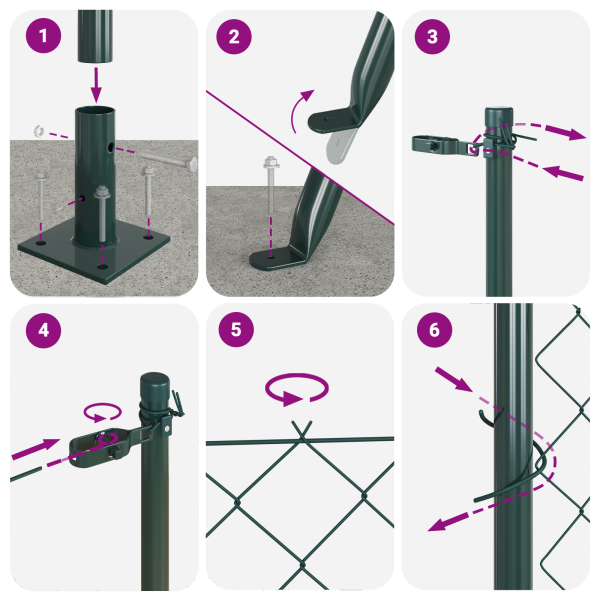 1

2

3

4

5

6