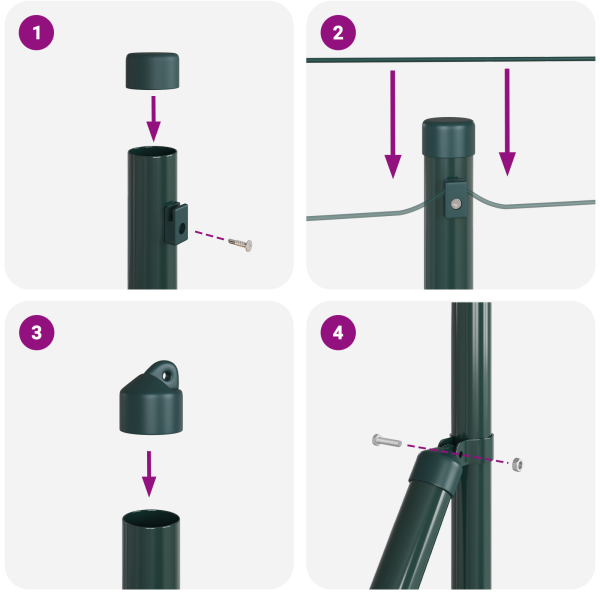 1

2

3

4