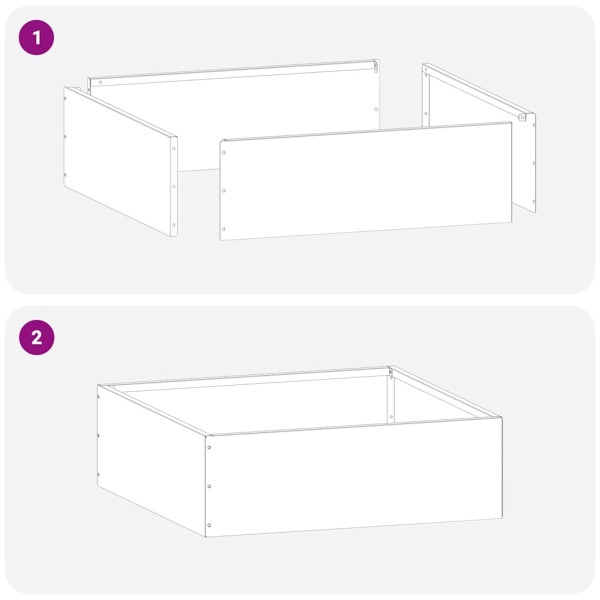 1

2